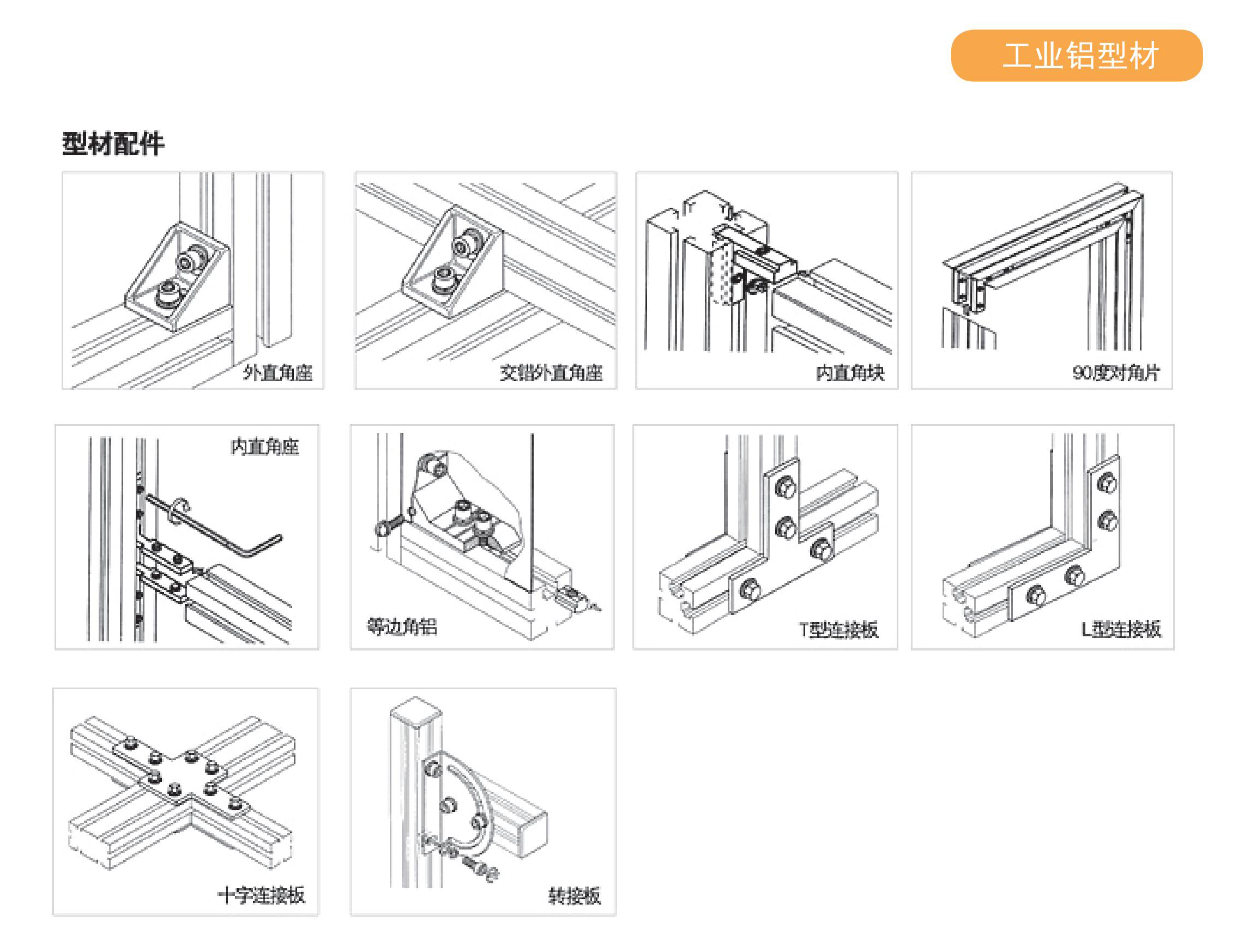 工业铝型材

型材配件

外直角座

交错外直角座

内直角块

90度对角片

内直角座

等边角铝

T型连接板

L型连接板

十字连接板

转接板